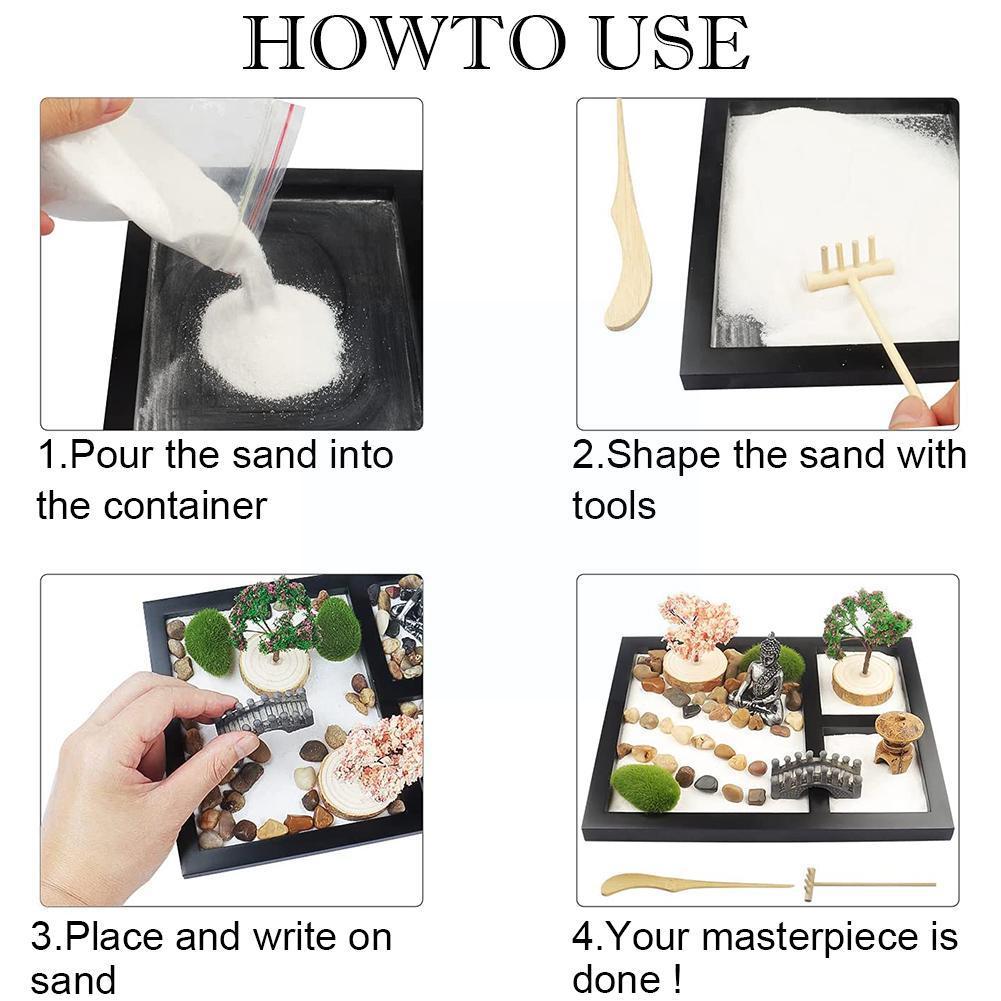 HOWTO USE

1.Pour the sand into the container

2.Shape the sand with tools

3.Place and write on sand

4.Your masterpiece is done !